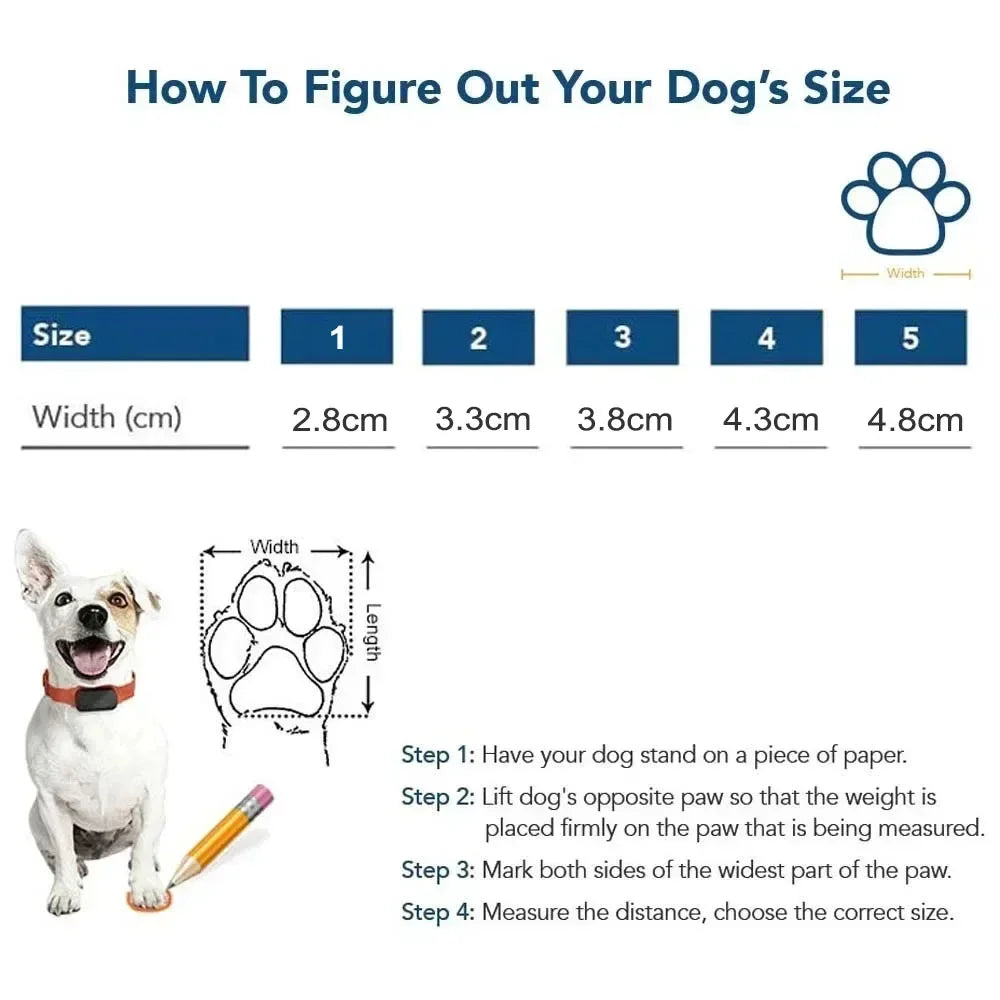 How To Figure Out Your Dog's Size

Width

| Size | 1 | 2 | 3 | 4 | 5 |
|---|---|---|---|---|---|
| Width (cm) | 2.8cm | 3.3cm | 3.8cm | 4.3cm | 4.8cm |

Width

Length

Step 1: Have your dog stand on a piece of paper.

Step 2: Lift dog's opposite paw so that the weight is placed firmly on the paw that is being measured.

Step 3: Mark both sides of the widest part of the paw.

Step 4: Measure the distance, choose the correct size.