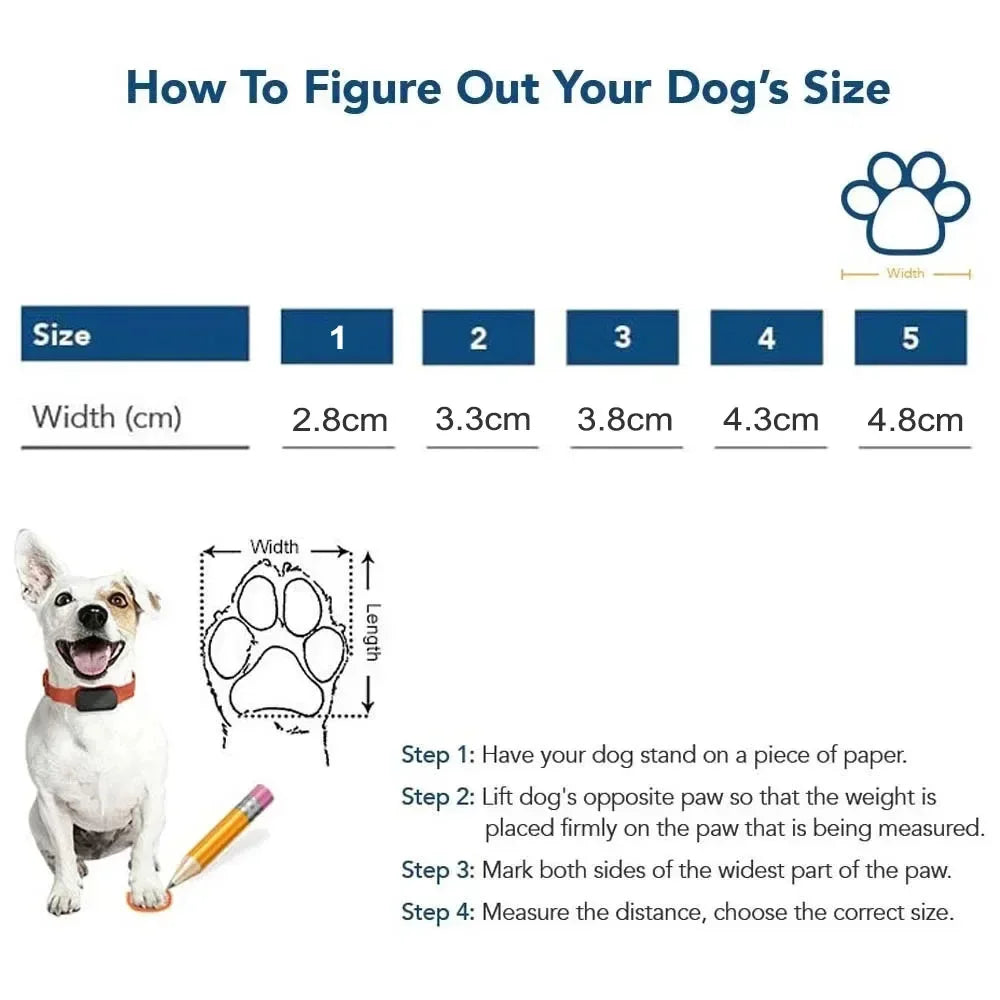 How To Figure Out Your Dog's Size

Width

| Size | 1 | 2 | 3 | 4 | 5 |
|---|---|---|---|---|---|
| Width (cm) | 2.8cm | 3.3cm | 3.8cm | 4.3cm | 4.8cm |

Width

Length

Step 1: Have your dog stand on a piece of paper.

Step 2: Lift dog's opposite paw so that the weight is placed firmly on the paw that is being measured.

Step 3: Mark both sides of the widest part of the paw.

Step 4: Measure the distance, choose the correct size.